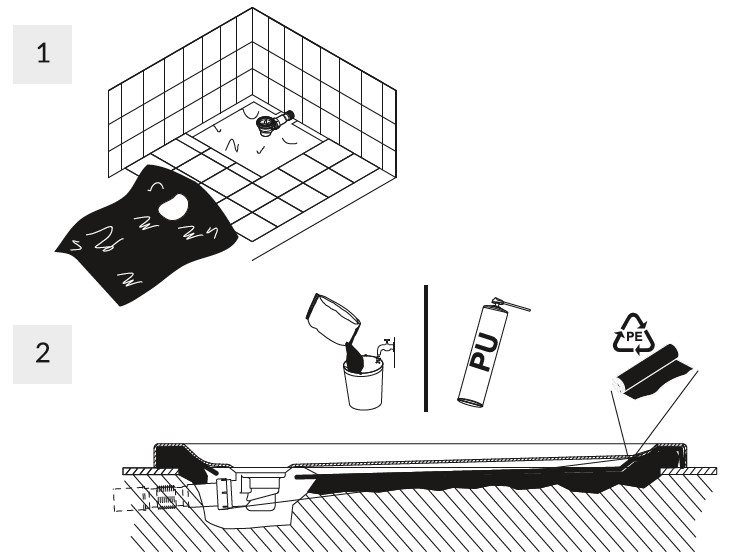 1

2

PU

PE